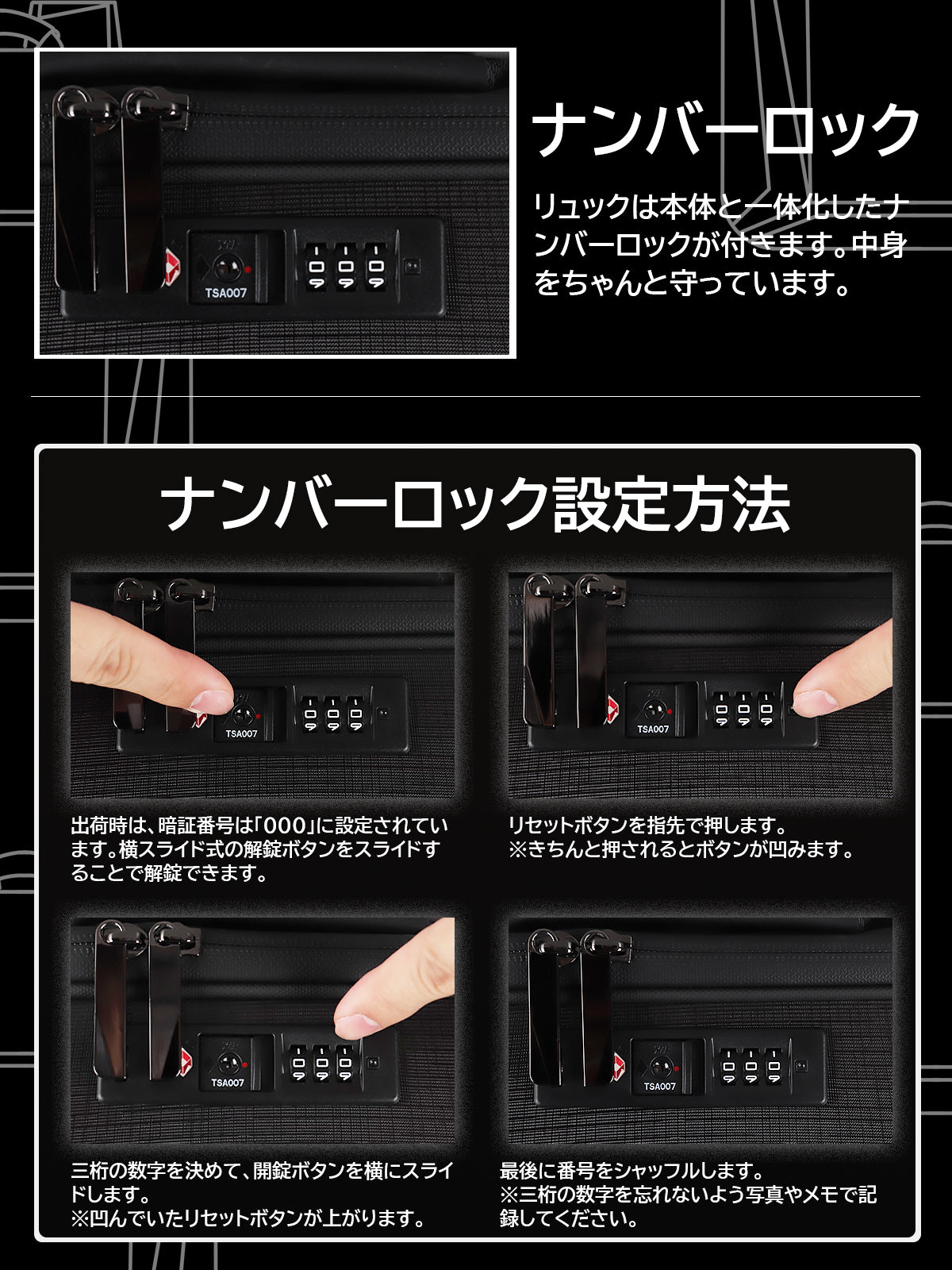 TSA007

ナンバーロック

リュックは本体と一体化したナンバーロックが付きます。中身をちゃんと守っています。

ナンバーロック設定方法

TSA007

出荷時は、暗証番号は「000」に設定されています。横スライド式の解錠ボタンをスライドすることで解錠できます。

TSA007

リセットボタンを指先で押します。
※きちんと押されるとボタンが凹みます。

TSA007

三桁の数字を決めて、開錠ボタンを横にスライドします。
※凹んでいたリセットボタンが上がります。

TSA007

最後に番号をシャッフルします。
※三桁の数字を忘れないよう写真やメモで記録してください。