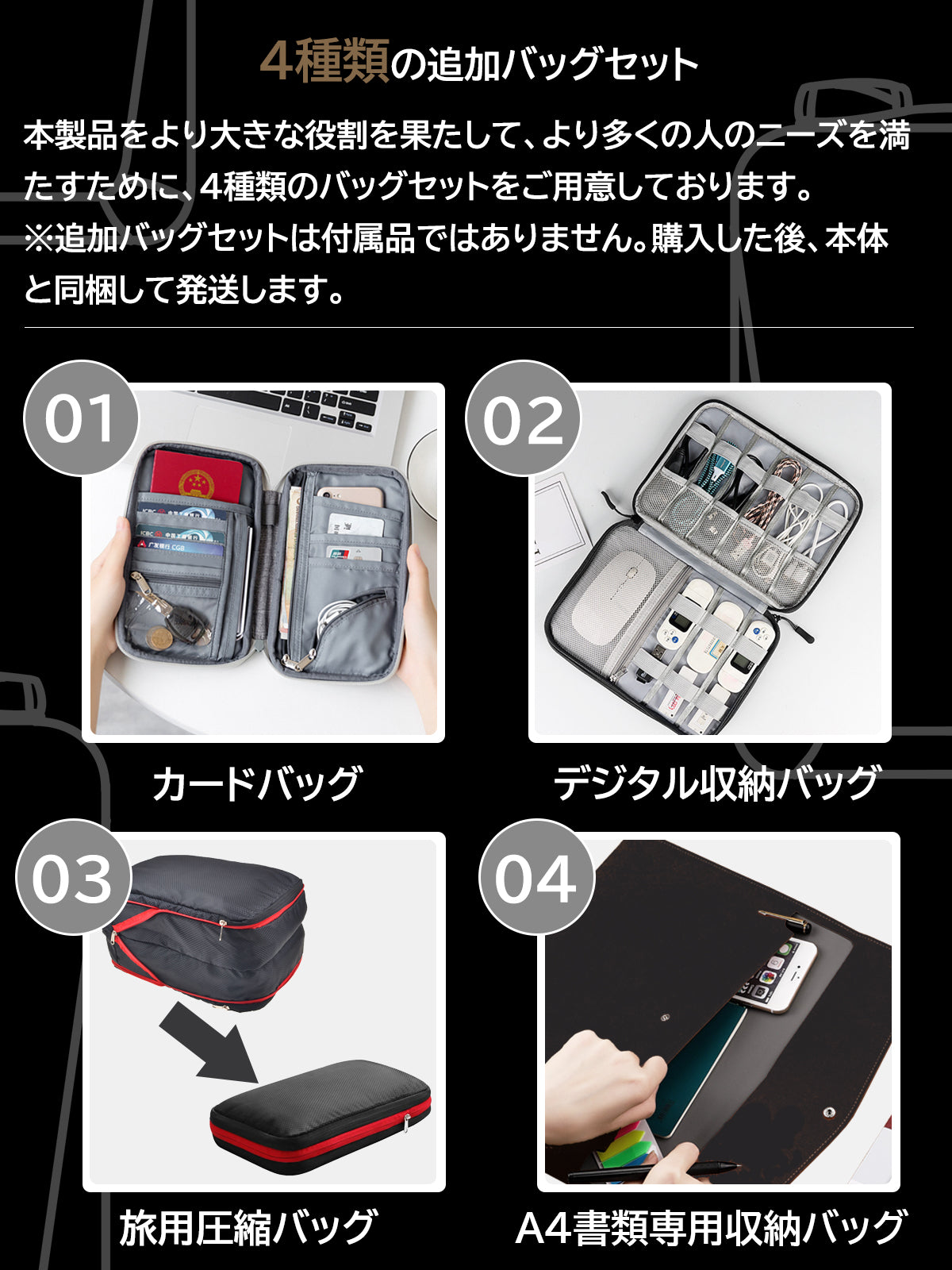 4種類の追加バッグセット

本製品をより大きな役割を果たして、より多くの人のニーズを満たすために、4種類のバッグセットをご用意しております。
※追加バッグセットは付属品ではありません。購入した後、本体と同梱して発送します。

01

カードバッグ

02

デジタル収納バッグ

03

旅用圧縮バッグ

04

A4書類専用収納バッグ