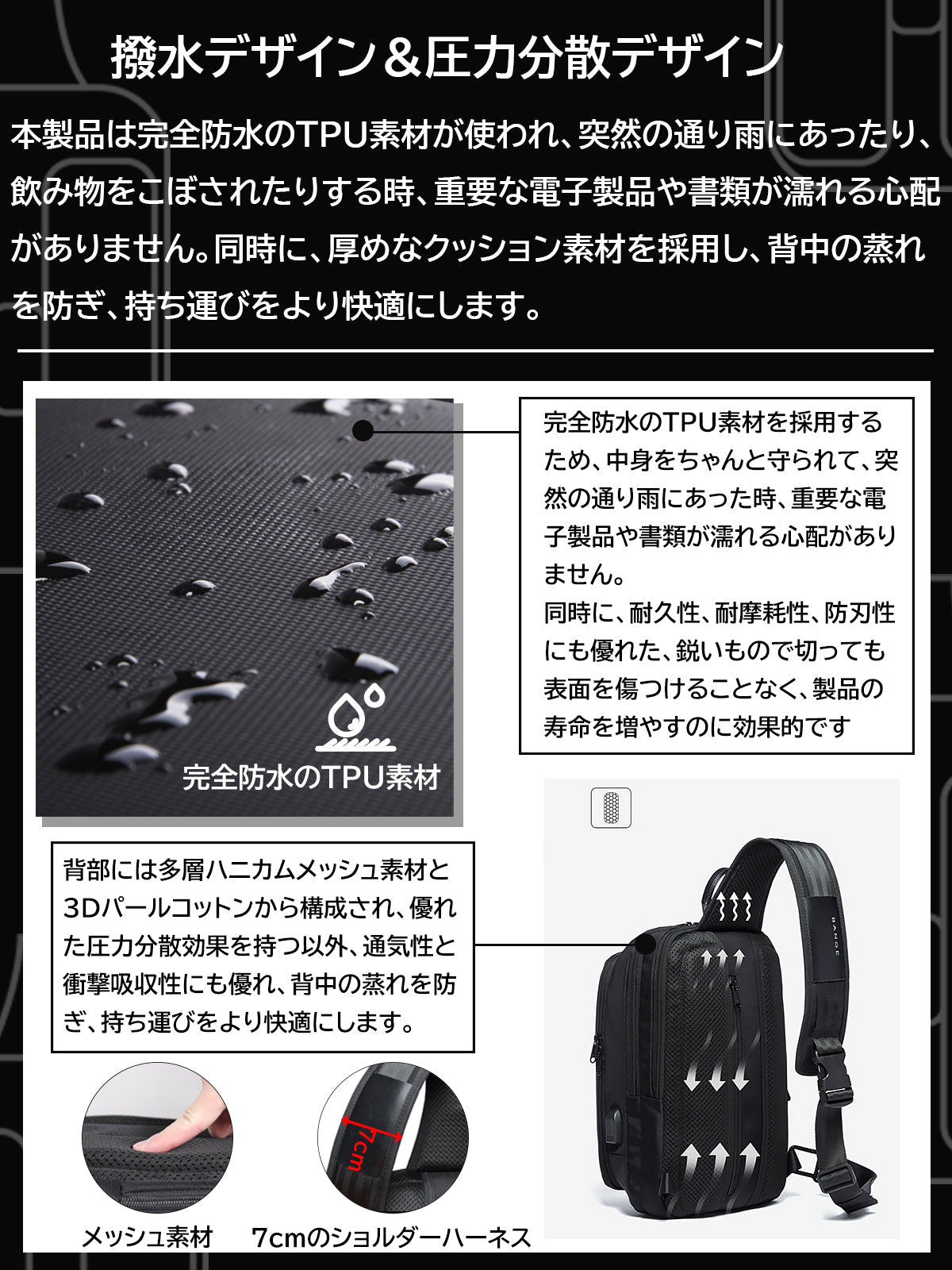 撥水デザイン＆圧力分散デザイン

本製品は完全防水のTPU素材が使われ、突然の通り雨にあったり、飲み物をこぼされたりする時、重要な電子製品や書類が濡れる心配がありません。同時に、厚めなクッション素材を採用し、背中の蒸れを防ぎ、持ち運びをより快適にします。

完全防水のTPU素材

完全防水のTPU素材を採用するため、中身をちゃんと守られて、突然の通り雨にあった時、重要な電子製品や書類が濡れる心配がありません。
同時に、耐久性、耐摩耗性、防刃性にも優れた、鋭いもので切っても表面を傷つけることなく、製品の寿命を増やすのに効果的です

背部には多層ハニカムメッシュ素材と3Dパールコットンから構成され、優れた圧力分散効果を持つ以外、通気性と衝撃吸収性にも優れ、背中の蒸れを防ぎ、持ち運びをより快適にします。

BANGE

7cm

メッシュ素材

7cmのショルダーハーネス