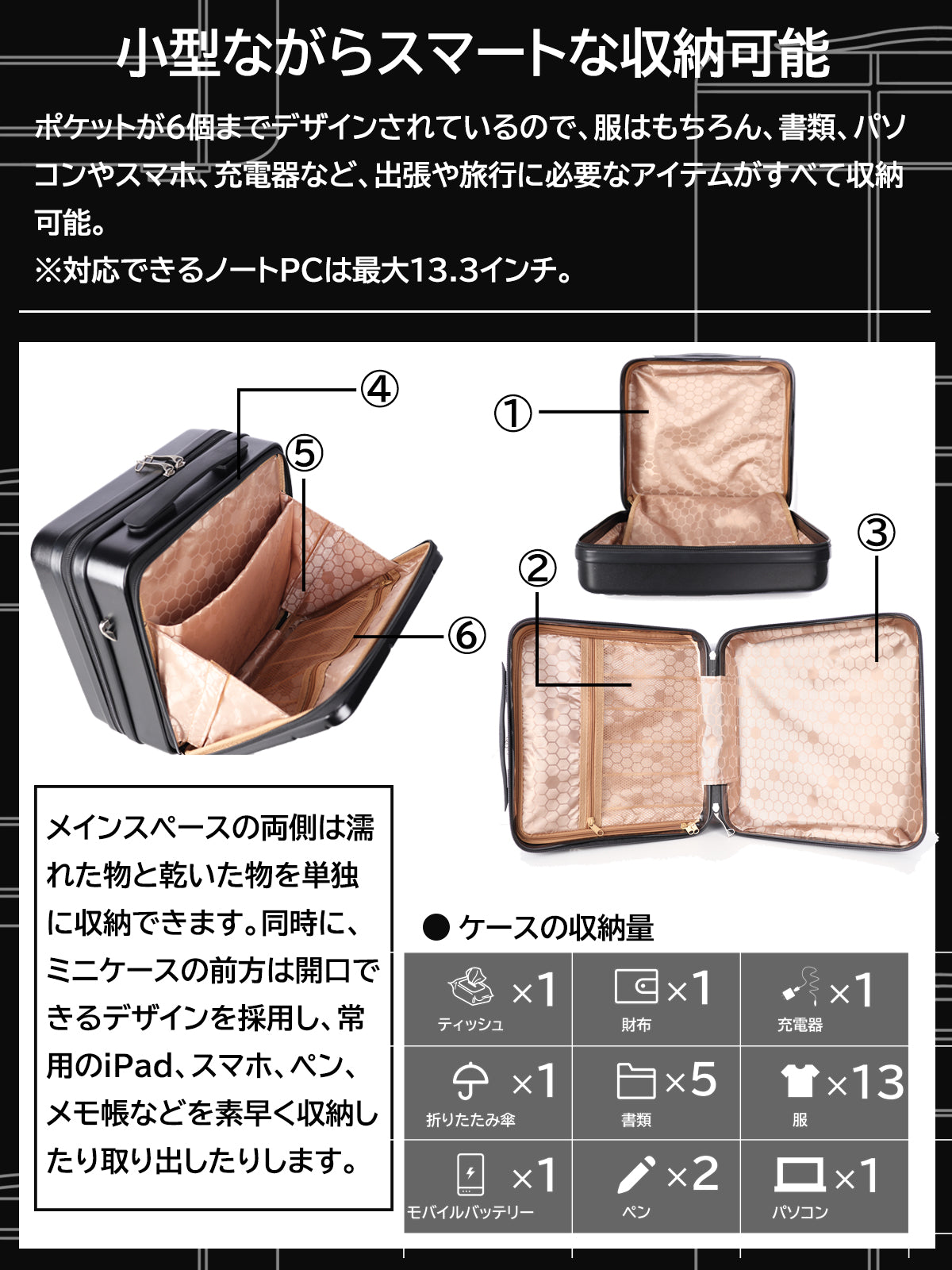 小型ながらスマートな収納可能

ポケットが6個までデザインされているので、服はもちろん、書類、パソコンやスマホ、充電器など、出張や旅行に必要なアイテムがすべて収納可能。
※対応できるノートPCは最大13.3インチ。

④
⑤
⑥
①
②
③

メインスペースの両側は濡れた物と乾いた物を単独に収納できます。同時に、ミニケースの前方は開口できるデザインを採用し、常用のiPad、スマホ、ペン、メモ帳などを素早く収納したり取り出したりします。

● ケースの収納量

| ×1 ティッシュ | ×1 財布 | ×1 充電器 |
|---|---|---|
| ×1 折りたたみ傘 | ×5 書類 | ×13 服 |
| ×1 モバイルバッテリー | ×2 ペン | ×1 パソコン |